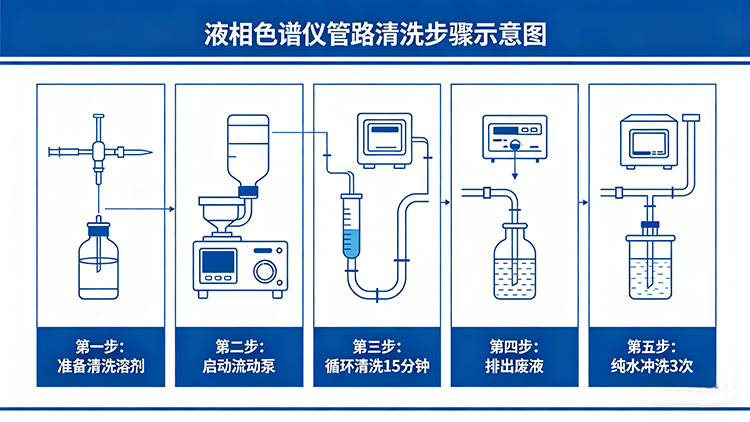 液相色谱仪管路清洗步骤示意图

第一步:
准备清洗溶剂

第二步:
启动流动泵

第三步:
循环清洗15分钟

第四步:
排出废液

第五步:
纯水冲洗3次